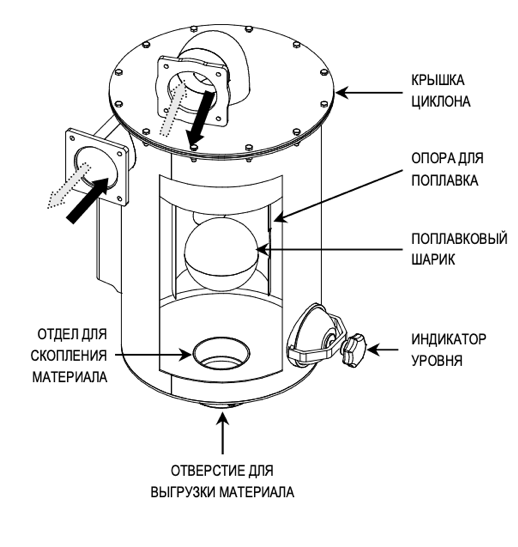 КРЫШКА ЦИКЛОНА

ОПОРА ДЛЯ ПОПЛАВКА

ПОПЛАВКОВЫЙ ШАРИК

ОТДЕЛ ДЛЯ СКОПЛЕНИЯ МАТЕРИАЛА

ИНДИКАТОР УРОВНЯ

ОТВЕРСТИЕ ДЛЯ ВЫГРУЗКИ МАТЕРИАЛА